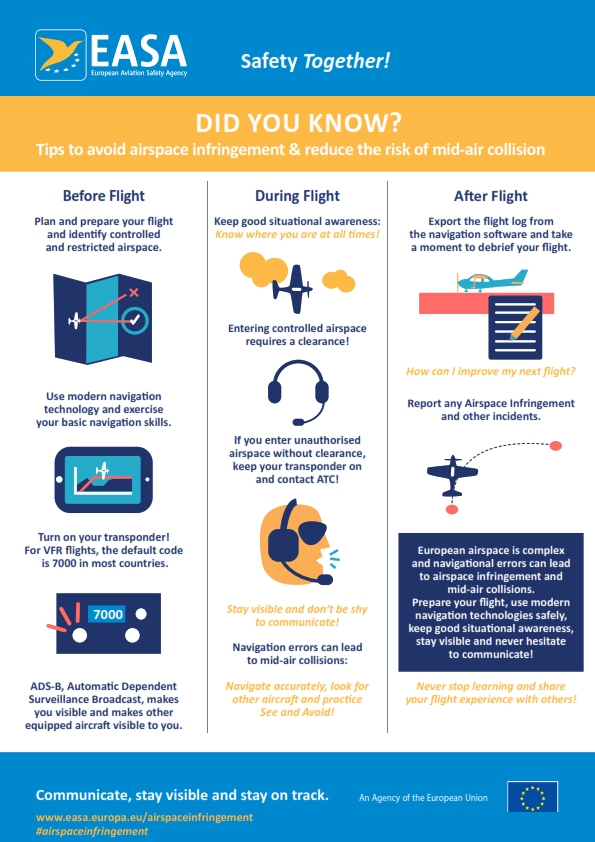 EASA
European Aviation Safety Agency

Safety Together!

DID YOU KNOW?
Tips to avoid airspace infringement & reduce the risk of mid-air collision

Before Flight

Plan and prepare your flight and identify controlled and restricted airspace.

Use modern navigation technology and exercise your basic navigation skills.

Turn on your transponder! For VFR flights, the default code is 7000 in most countries.

7000

ADS-B, Automatic Dependent Surveillance Broadcast, makes you visible and makes other equipped aircraft visible to you.

During Flight

Keep good situational awareness: Know where you are at all times!

Entering controlled airspace requires a clearance!

If you enter unauthorised airspace without clearance, keep your transponder on and contact ATC!

Stay visible and don't be shy to communicate!

Navigation errors can lead to mid-air collisions:

Navigate accurately, look for other aircraft and practice See and Avoid!

After Flight

Export the flight log from the navigation software and take a moment to debrief your flight.

How can I improve my next flight?

Report any Airspace Infringement and other incidents.

European airspace is complex and navigational errors can lead to airspace infringement and mid-air collisions. Prepare your flight, use modern navigation technologies safely, keep good situational awareness, stay visible and never hesitate to communicate!

Never stop learning and share your flight experience with others!

Communicate, stay visible and stay on track.

www.easa.europa.eu/airspaceinfringement
#airspaceinfringement

An Agency of the European Union